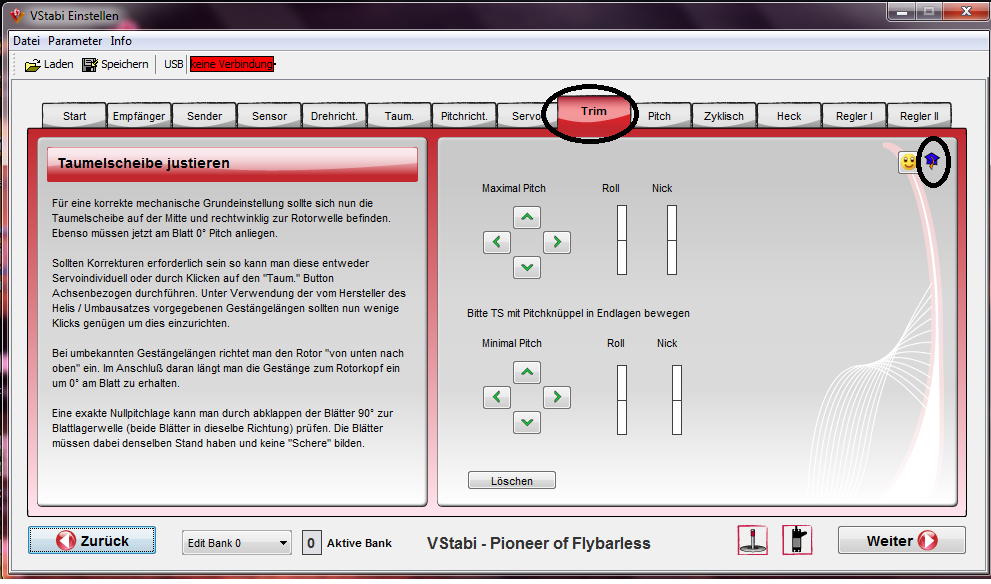 VStabi Einstellen

Datei Parameter Info

Laden Speichern USB keine Verbindung

Start Empfänger Sender Sensor Drehricht. Taum. Pitchricht. Servo Trim Pitch Zyklisch Heck Regler I Regler II

Taumelscheibe justieren

Für eine korrekte mechanische Grundeinstellung sollte sich nun die Taumelscheibe auf der Mitte und rechtwinklig zur Rotorwelle befinden. Ebenso müssen jetzt am Blatt 0° Pitch anliegen.

Sollten Korrekturen erforderlich sein so kann man diese entweder Servoindividuell oder durch Klicken auf den "Taum." Button Achsenbezogen durchführen. Unter Verwendung der vom Hersteller des Helis / Umbausatzes vorgegebenen Gestängelängen sollten nun wenige Klicks genügen um dies einzurichten.

Bei umbekannten Gestängelängen richtet man den Rotor "von unten nach oben" ein. Im Anschluß daran längt man die Gestänge zum Rotorkopf ein um 0° am Blatt zu erhalten.

Eine exakte Nullpitchlage kann man durch abklappen der Blätter 90° zur Blattlagerwelle (beide Blätter in dieselbe Richtung) prüfen. Die Blätter müssen dabei denselben Stand haben und keine "Schere" bilden.

Maximal Pitch Roll Nick

Bitte TS mit Pitchknüppel in Endlagen bewegen

Minimal Pitch Roll Nick

Löschen

Zurück Edit Bank 0 0 Aktive Bank VStabi - Pioneer of Flybarless Weiter