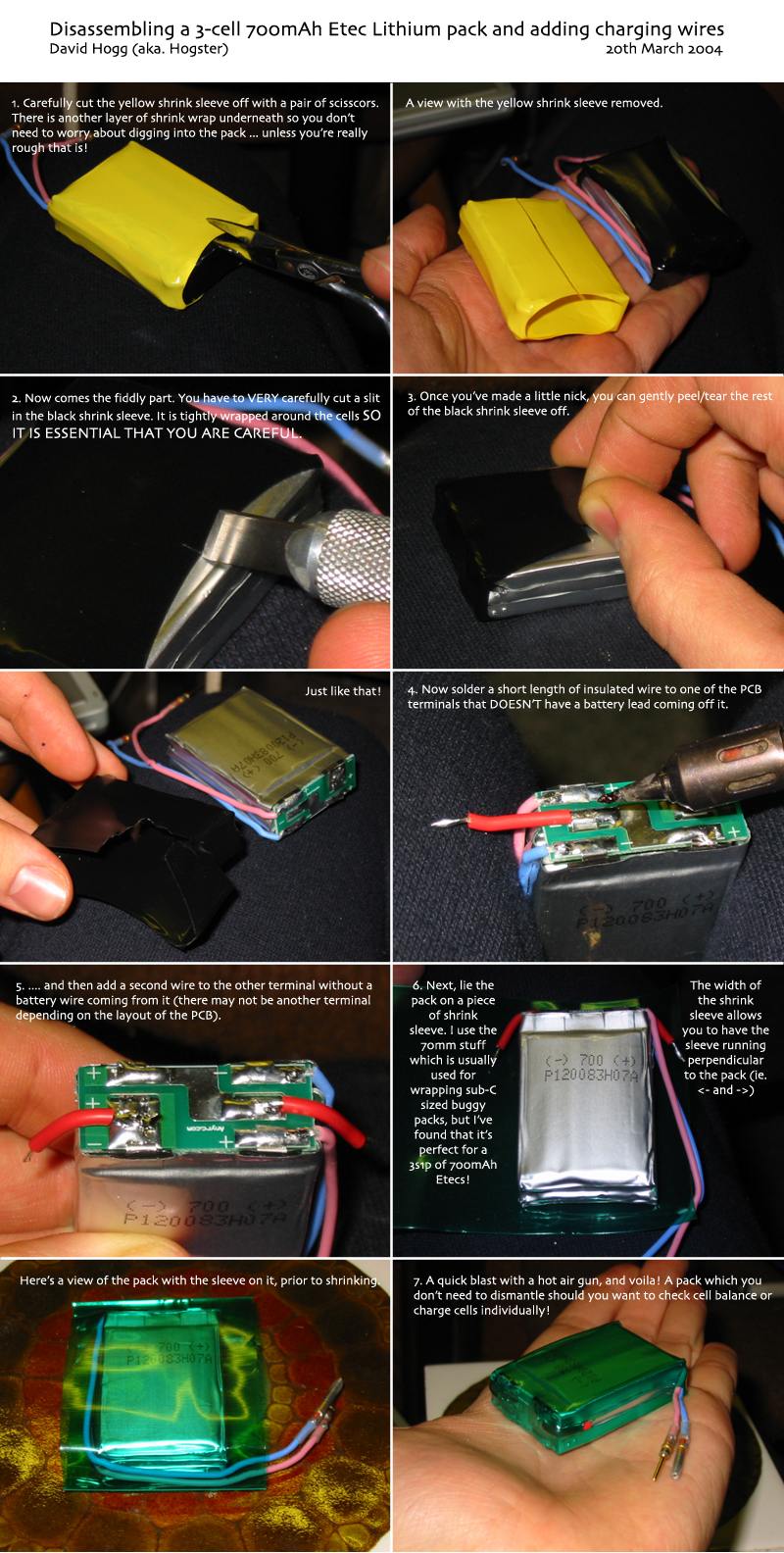 Disassembling a 3-cell 700mAh Etec Lithium pack and adding charging wires
David Hogg (aka. Hogster)
20th March 2004

1. Carefully cut the yellow shrink sleeve off with a pair of scisscors. There is another layer of shrink wrap underneath so you don't need to worry about digging into the pack ... unless you're really rough that is!

A view with the yellow shrink sleeve removed.

2. Now comes the fiddly part. You have to VERY carefully cut a slit in the black shrink sleeve. It is tightly wrapped around the cells SO IT IS ESSENTIAL THAT YOU ARE CAREFUL.

3. Once you've made a little nick, you can gently peel/tear the rest of the black shrink sleeve off.

Just like that!

4. Now solder a short length of insulated wire to one of the PCB terminals that DOESN'T have a battery lead coming off it.

(-) 700 (+)
P120083H07A

5. .... and then add a second wire to the other terminal without a battery wire coming from it (there may not be another terminal depending on the layout of the PCB).

(-) 700 (+)
P120083H07A

6. Next, lie the pack on a piece of shrink sleeve. I use the 70mm stuff which is usually used for wrapping sub-C sized buggy packs, but I've found that it's perfect for a 3s1p of 700mAh Etecs!

(-) 700 (+)
P120083H07A

The width of the shrink sleeve allows you to have the sleeve running perpendicular to the pack (ie. <- and ->)

Here's a view of the pack with the sleeve on it, prior to shrinking.

700 (+)
P120083H07A

7. A quick blast with a hot air gun, and voila! A pack which you don't need to dismantle should you want to check cell balance or charge cells individually!