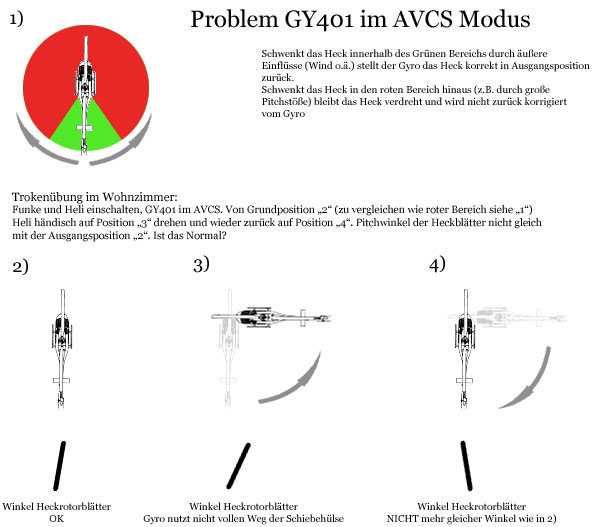 1)

Problem GY401 im AVCS Modus

Schwenkt das Heck innerhalb des Grünen Bereichs durch äußere Einflüsse (Wind o.ä.) stellt der Gyro das Heck korrekt in Ausgangsposition zurück.
Schwenkt das Heck in den roten Bereich hinaus (z.B. durch große Pitchstöße) bleibt das Heck verdreht und wird nicht zurück korrigiert vom Gyro

Trokenübung im Wohnzimmer:
Funke und Heli einschalten, GY401 im AVCS. Von Grundposition „2“ (zu vergleichen wie roter Bereich siehe „1“) Heli händisch auf Position „3“ drehen und wieder zurück auf Position „4“. Pitchwinkel der Heckblätter nicht gleich mit der Ausgangsposition „2“. Ist das Normal?

2)

3)

4)

Winkel Heckrotorblätter
OK

Winkel Heckrotorblätter
Gyro nutzt nicht vollen Weg der Schiebehülse

Winkel Heckrotorblätter
NICHT mehr gleicher Winkel wie in 2)