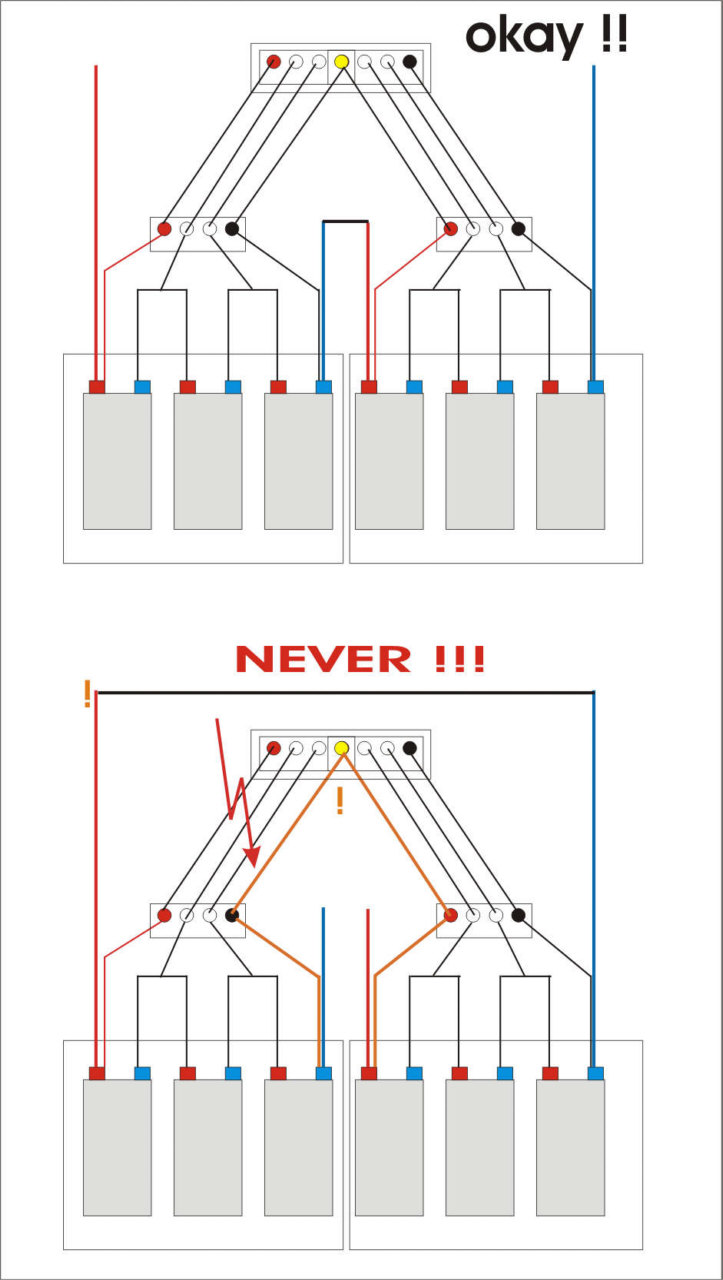 okay !!

NEVER !!!

!

!